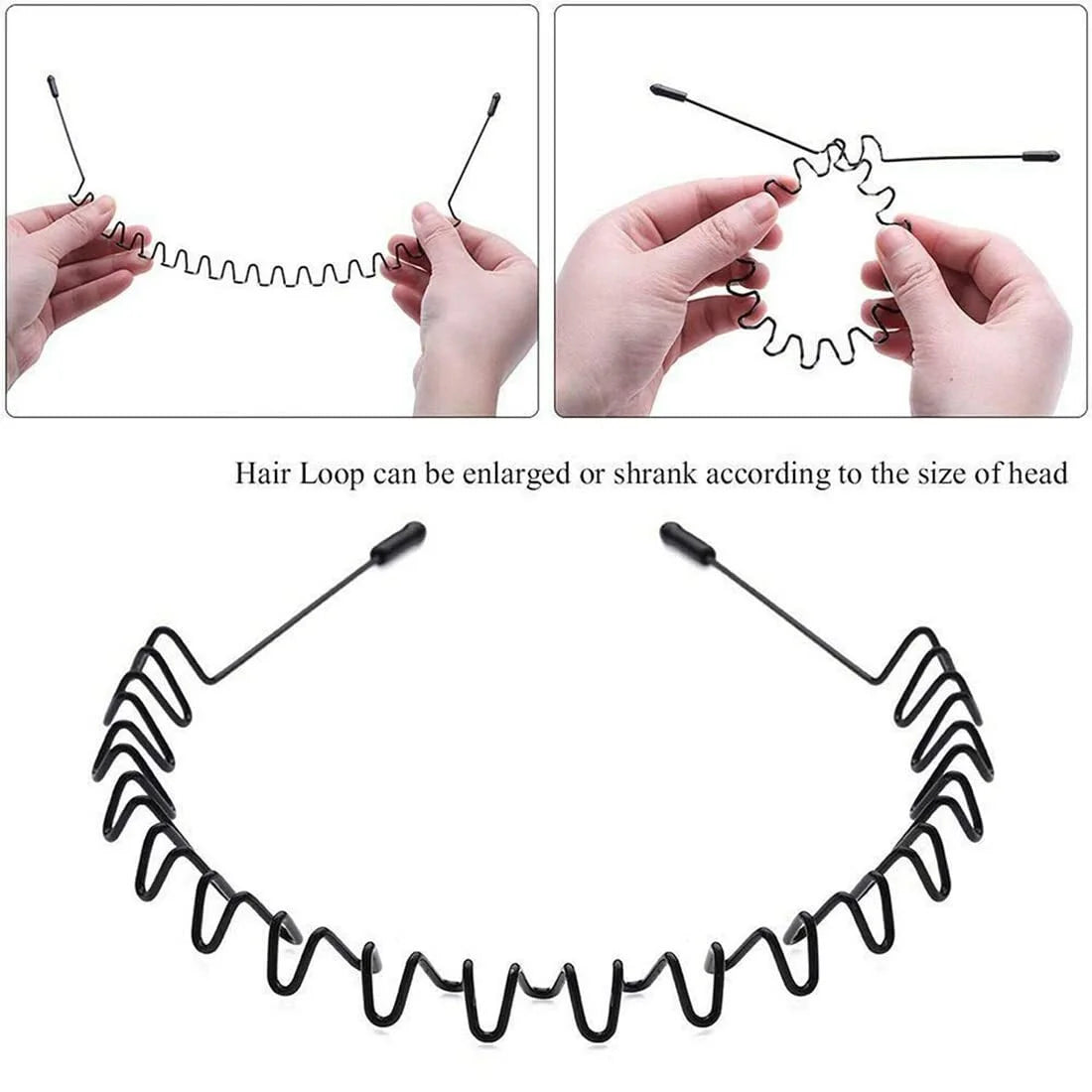 Hair Loop can be enlarged or shrank according to the size of head